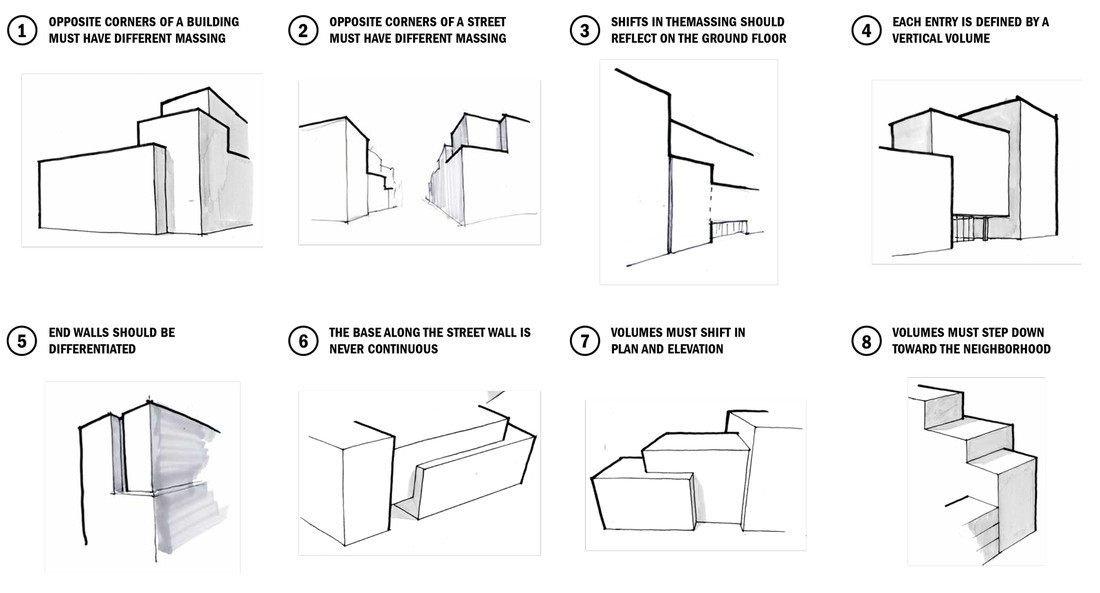 1 OPPOSITE CORNERS OF A BUILDING MUST HAVE DIFFERENT MASSING

2 OPPOSITE CORNERS OF A STREET MUST HAVE DIFFERENT MASSING

3 SHIFTS IN THEMASSING SHOULD REFLECT ON THE GROUND FLOOR

4 EACH ENTRY IS DEFINED BY A VERTICAL VOLUME

5 END WALLS SHOULD BE DIFFERENTIATED

6 THE BASE ALONG THE STREET WALL IS NEVER CONTINUOUS

7 VOLUMES MUST SHIFT IN PLAN AND ELEVATION

8 VOLUMES MUST STEP DOWN TOWARD THE NEIGHBORHOOD